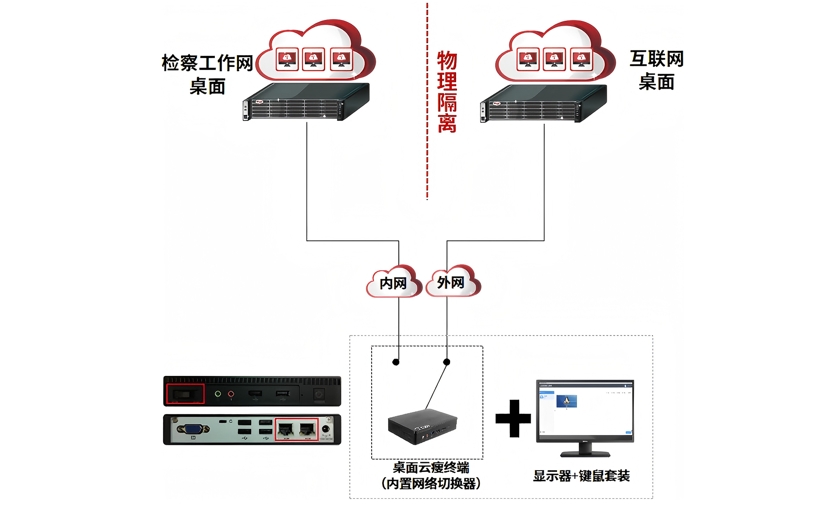 检察工作网
桌面

物理隔离

互联网
桌面

内网

外网

桌面云瘦终端
（内置网络切换器）

显示器+键鼠套装