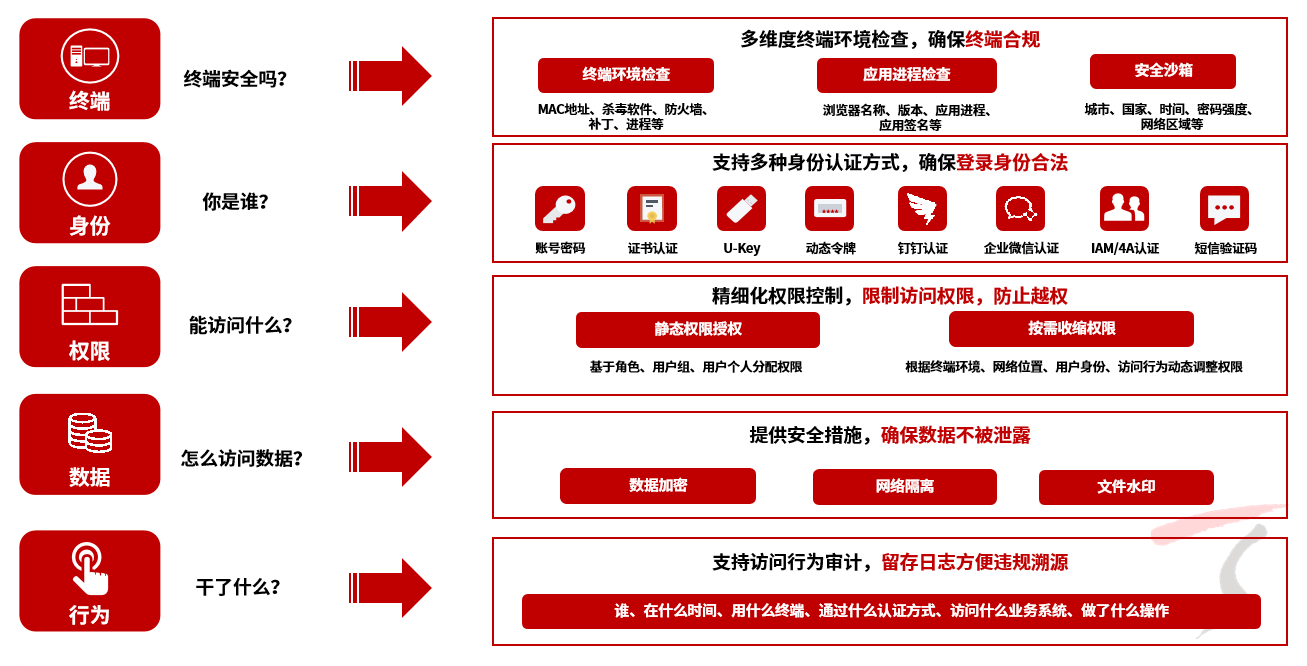 终端

终端安全吗?

多维度终端环境检查，确保终端合规

终端环境检查

MAC地址、杀毒软件、防火墙、补丁、进程等

应用进程检查

浏览器名称、版本、应用进程、应用签名等

安全沙箱

城市、国家、时间、密码强度、网络区域等

身份

你是谁?

支持多种身份认证方式，确保登录身份合法

账号密码

证书认证

U-Key

动态令牌

钉钉认证

企业微信认证

IAM/4A认证

短信验证码

权限

能访问什么?

精细化权限控制，限制访问权限，防止越权

静态权限授权

基于角色、用户组、用户个人分配权限

按需收缩权限

根据终端环境、网络位置、用户身份、访问行为动态调整权限

数据

怎么访问数据?

提供安全措施，确保数据不被泄露

数据加密

网络隔离

文件水印

行为

干了什么?

支持访问行为审计，留存日志方便违规溯源

谁、在什么时间、用什么终端、通过什么认证方式、访问什么业务系统、做了什么操作